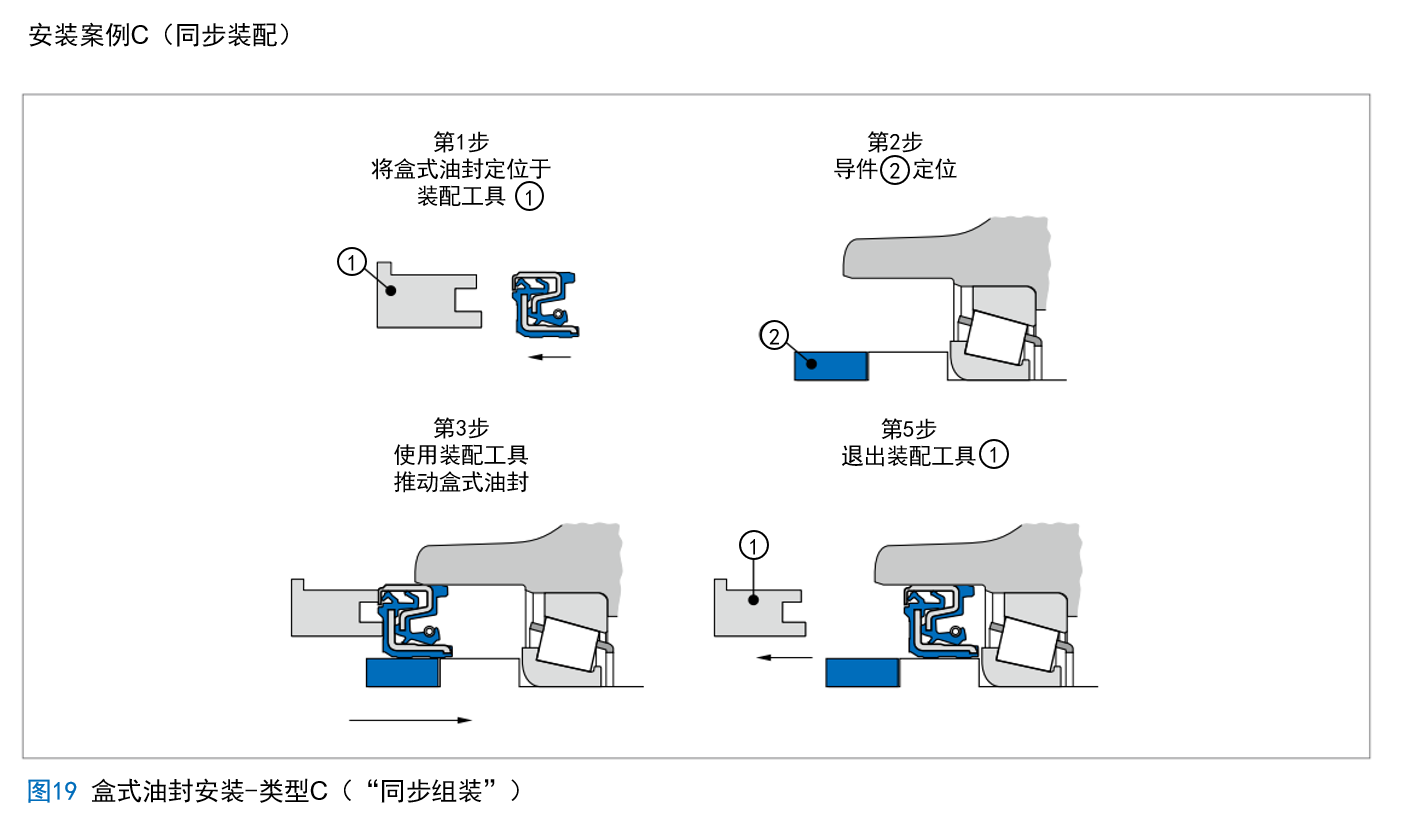 安装案例C（同步装配）

第1步
将盒式油封定位于
装配工具 ①

①

第2步
导件②定位

②

第3步
使用装配工具
推动盒式油封

第5步
退出装配工具①

①

图19 盒式油封安装-类型C（“同步组装”）