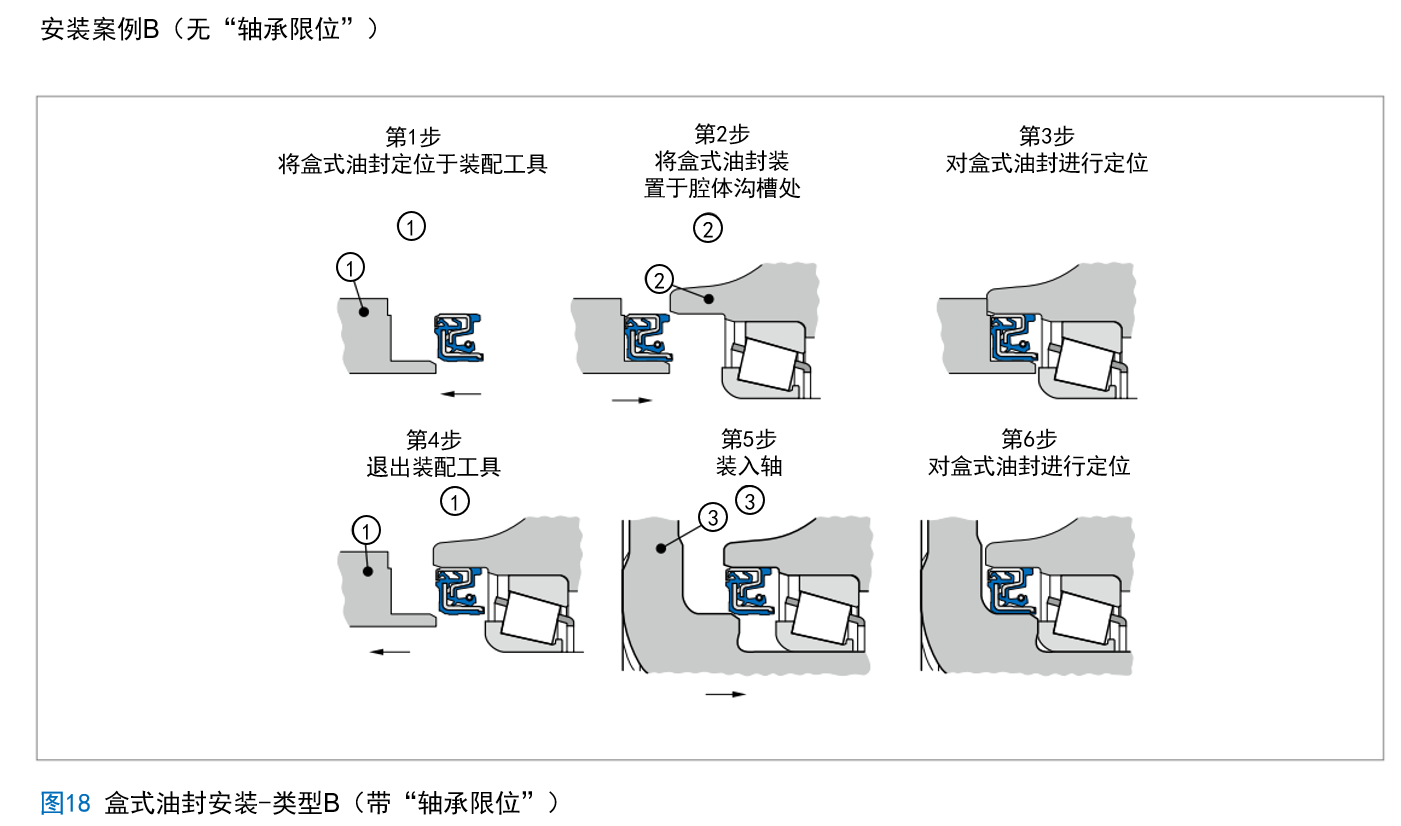 安装案例B（无“轴承限位”）

第1步
将盒式油封定位于装配工具

①

①

第2步
将盒式油封装置于腔体沟槽处

②

②

第3步
对盒式油封进行定位

第4步
退出装配工具

①

①

第5步
装入轴

③

③

第6步
对盒式油封进行定位

图18 盒式油封安装-类型B（带“轴承限位”）